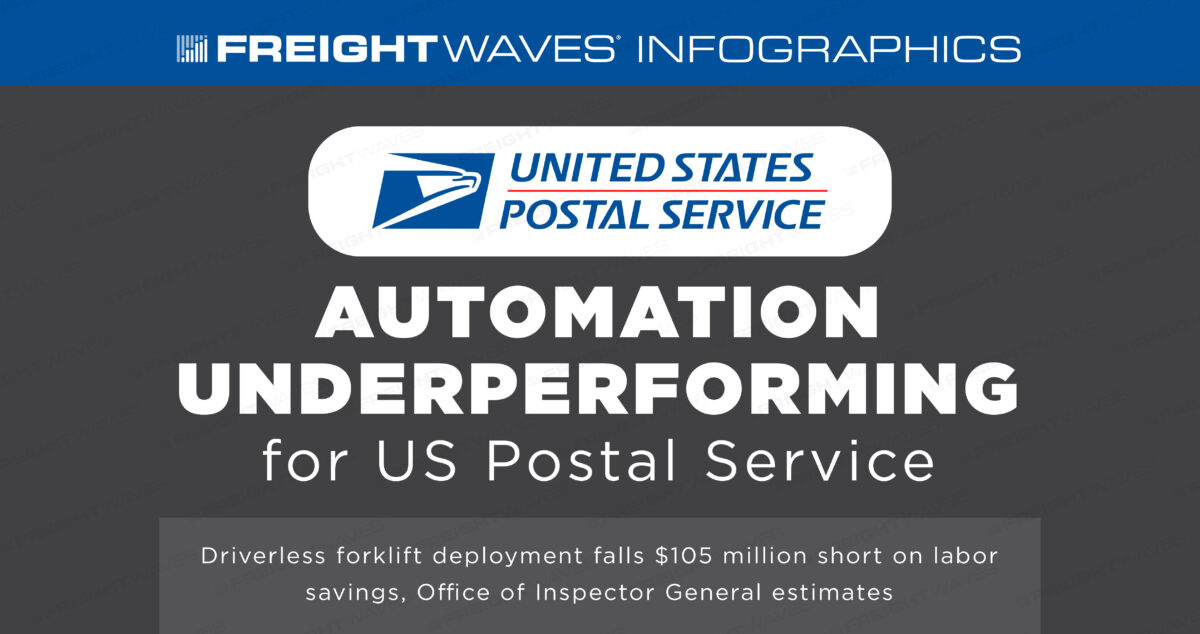 FREIGHTWAVES INFOGRAPHICS

UNITED STATES POSTAL SERVICE

AUTOMATION UNDERPERFORMING for US Postal Service

Driverless forklift deployment falls $105 million short on labor savings, Office of Inspector General estimates